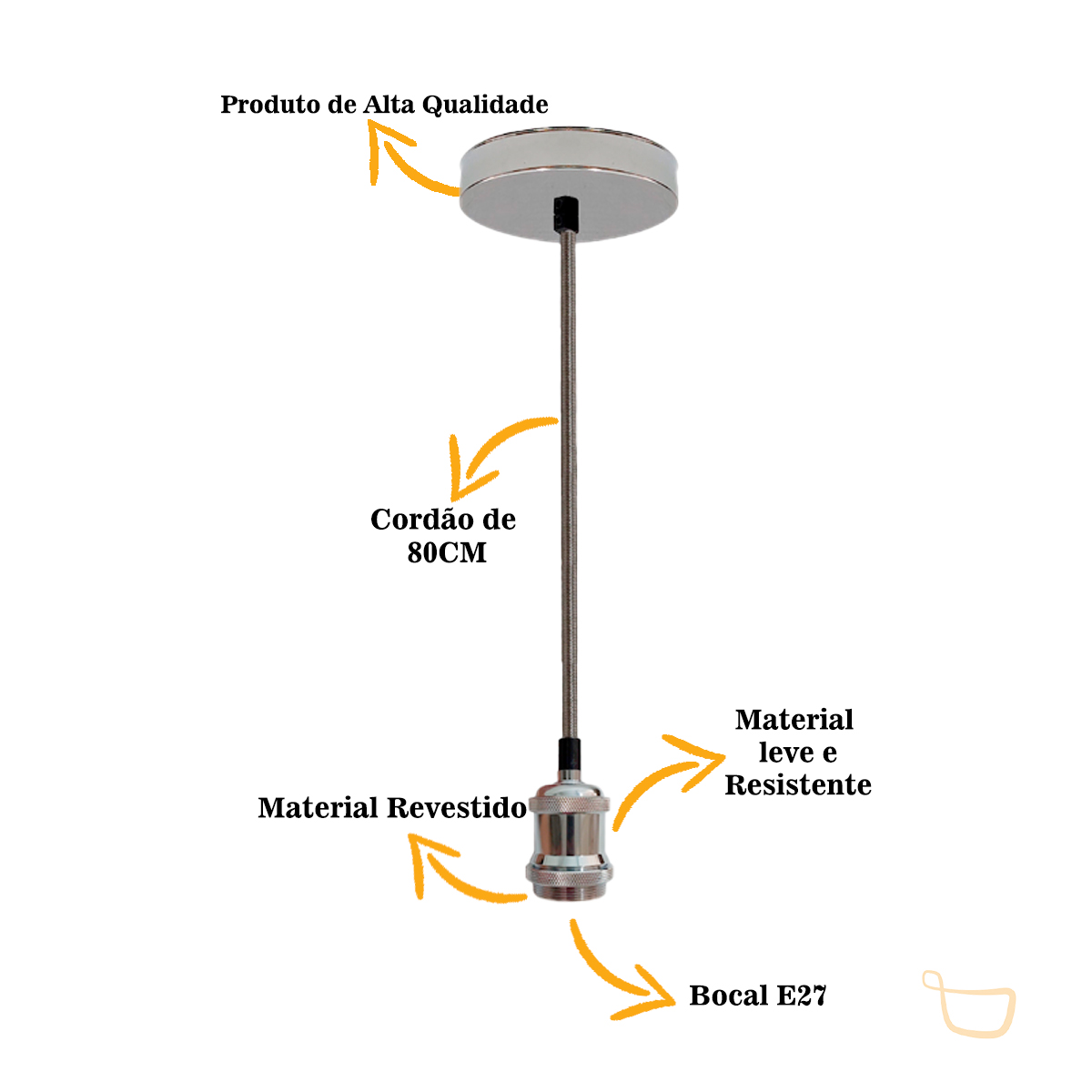 Produto de Alta Qualidade

Cordão de 80CM

Material leve e Resistente

Material Revestido

Bocal E27