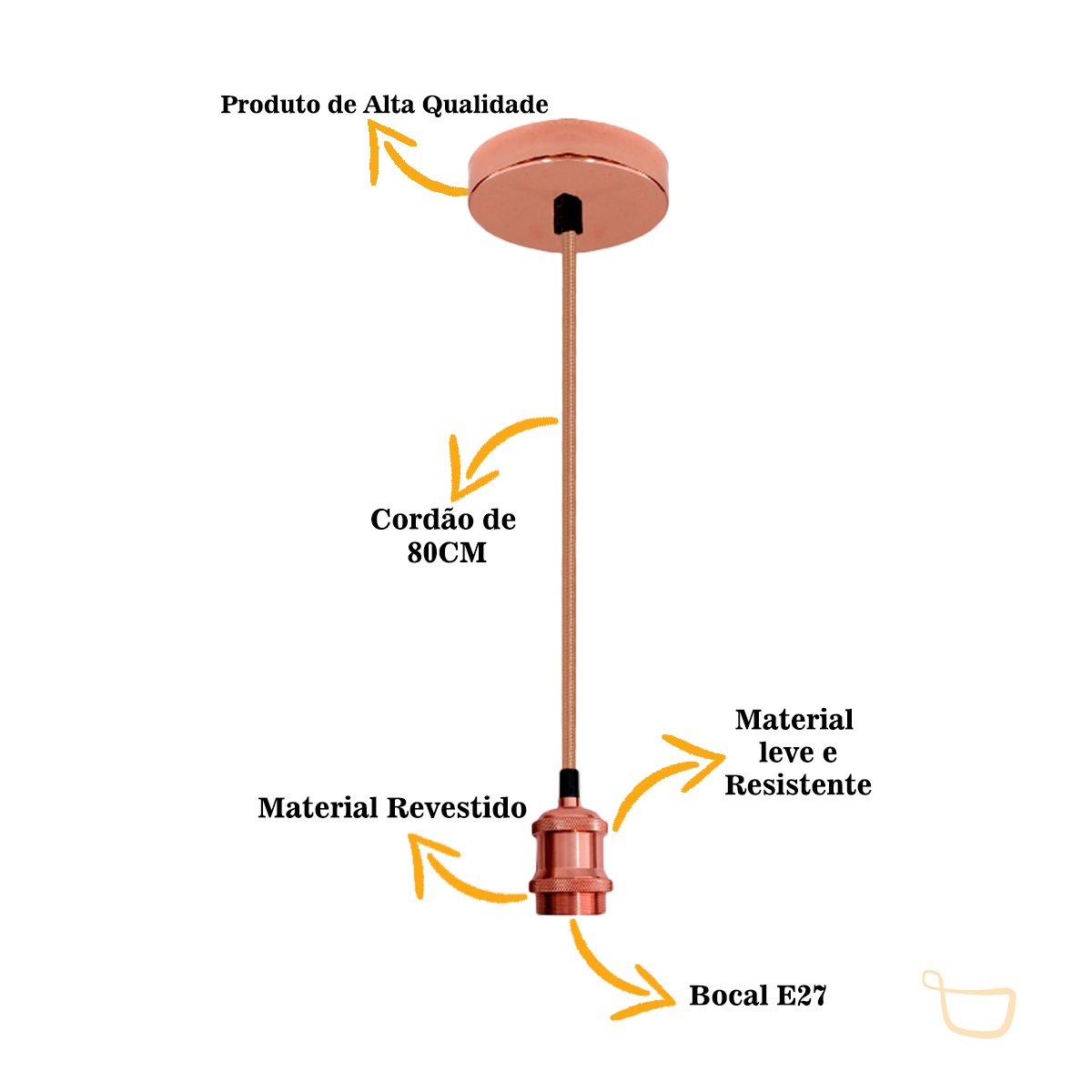 Produto de Alta Qualidade

Cordão de 80CM

Material leve e Resistente

Material Revestido

Bocal E27