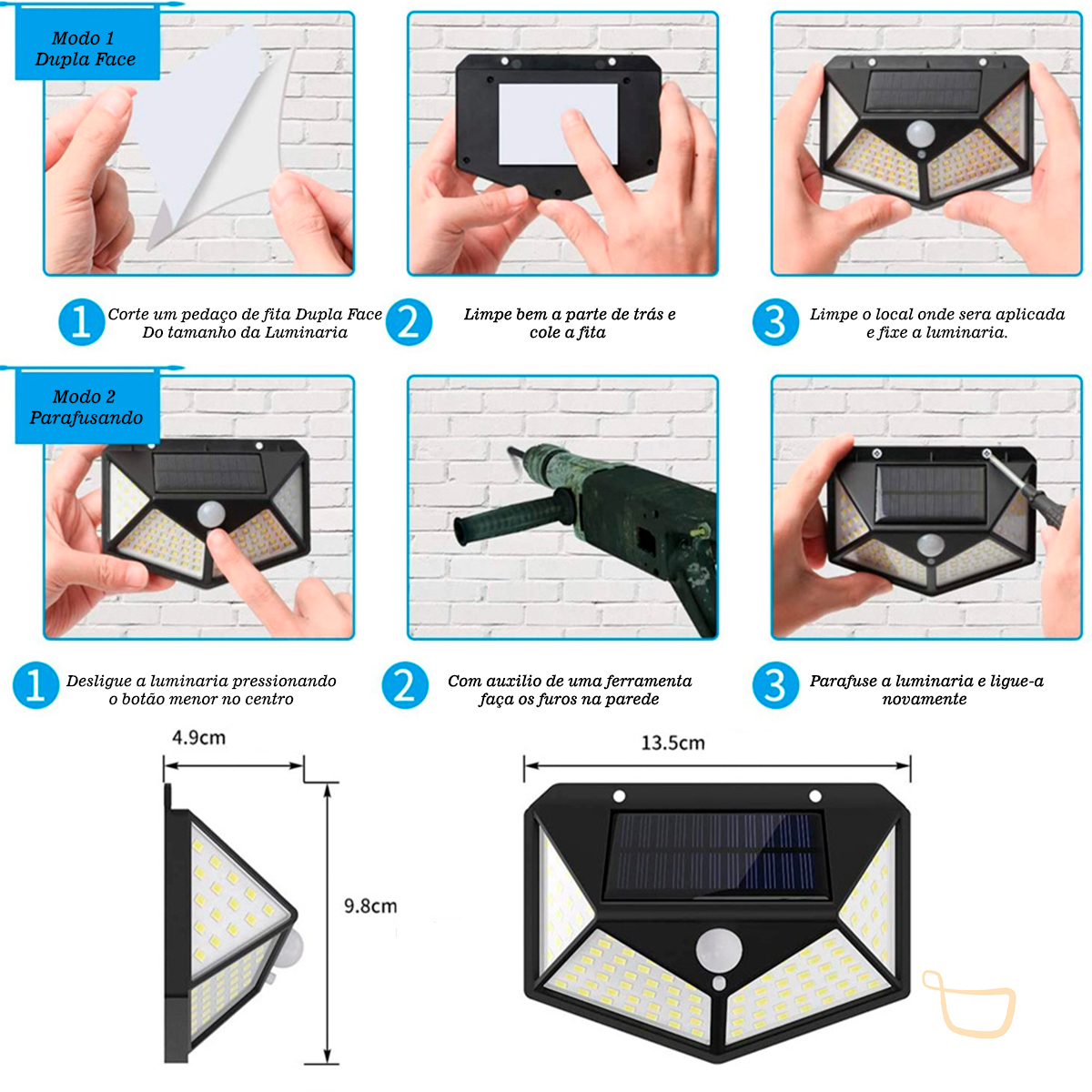 Modo 1
Dupla Face

1 Corte um pedaço de fita Dupla Face Do tamanho da Luminaria

2 Limpe bem a parte de trás e cole a fita

3 Limpe o local onde sera aplicada e fixe a luminaria.

Modo 2
Parafusando

1 Desligue a luminaria pressionando o botão menor no centro

2 Com auxilio de uma ferramenta faça os furos na parede

3 Parafuse a luminaria e ligue-a novamente

4.9cm

9.8cm

13.5cm