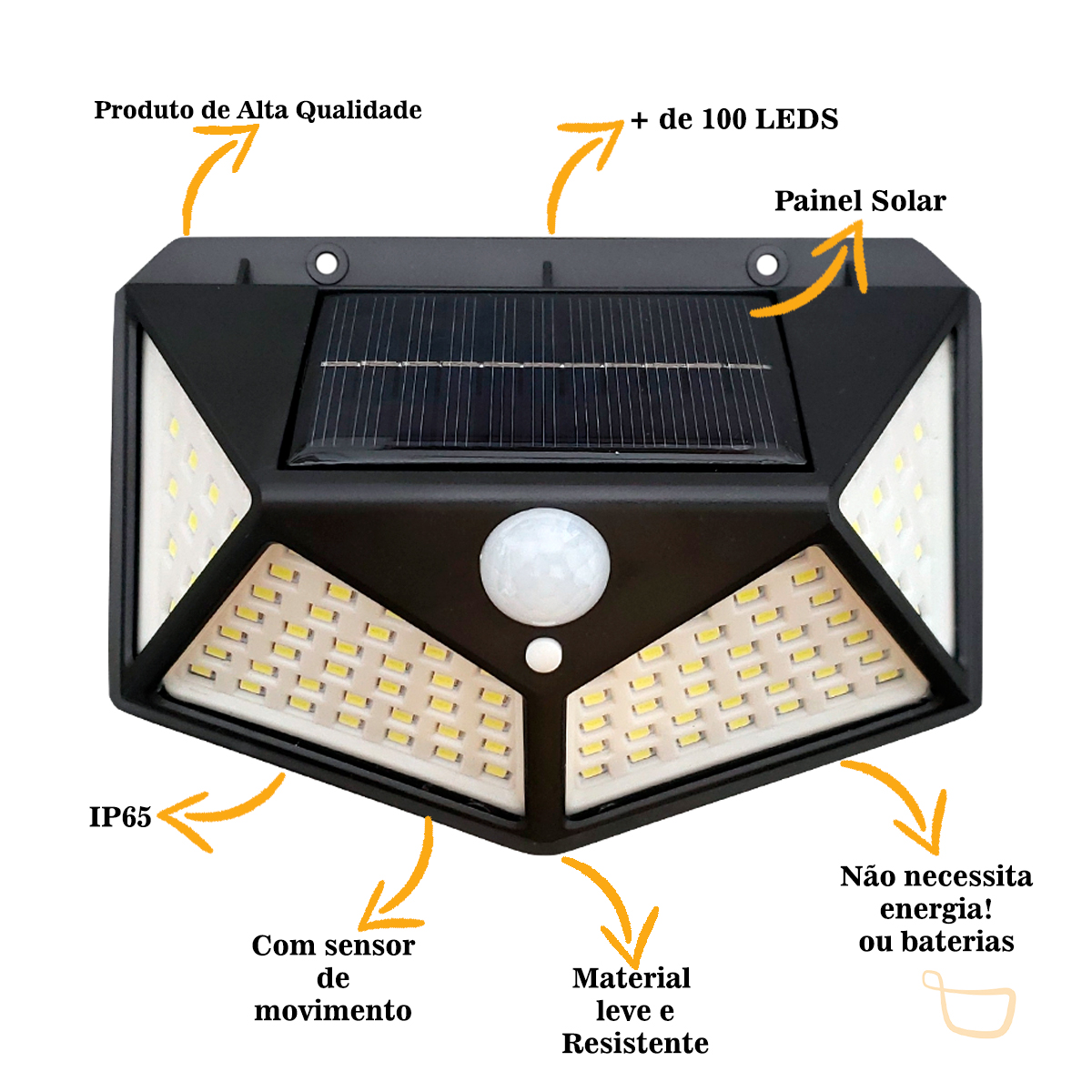 Produto de Alta Qualidade

+ de 100 LEDS

Painel Solar

IP65

Com sensor de movimento

Material leve e Resistente

Não necessita energia! ou baterias