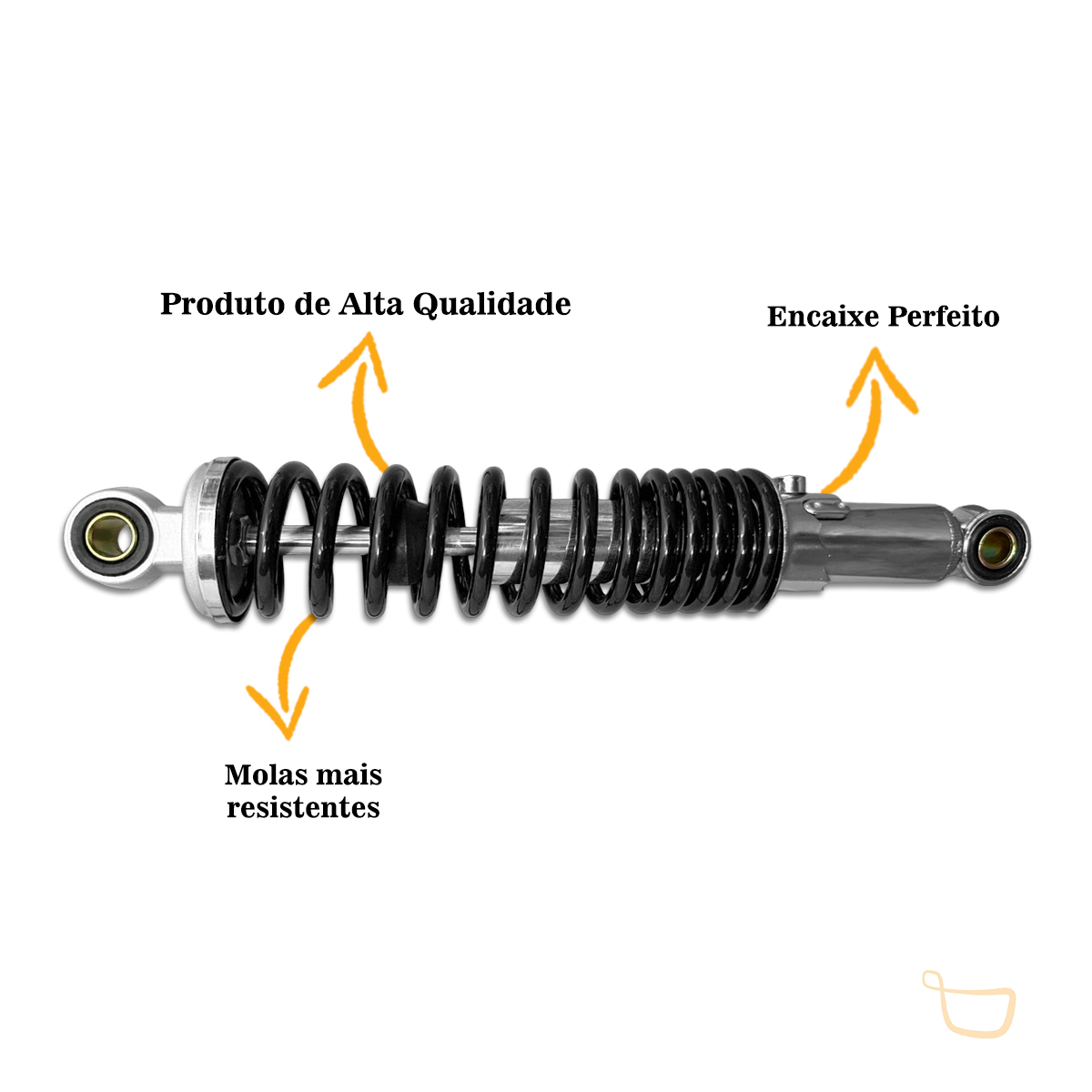 Produto de Alta Qualidade

Encaixe Perfeito

Molas mais resistentes