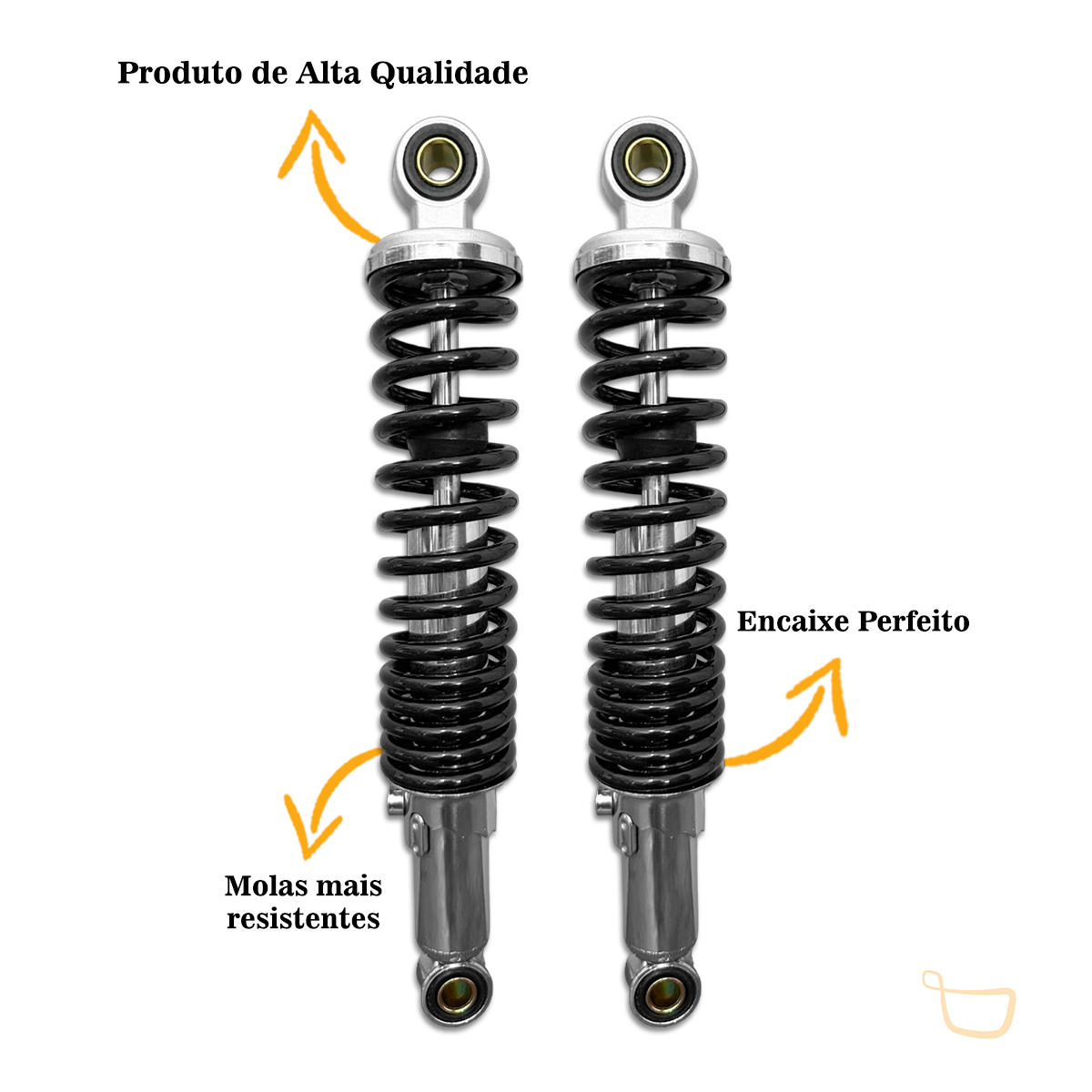 Produto de Alta Qualidade

Encaixe Perfeito

Molas mais resistentes