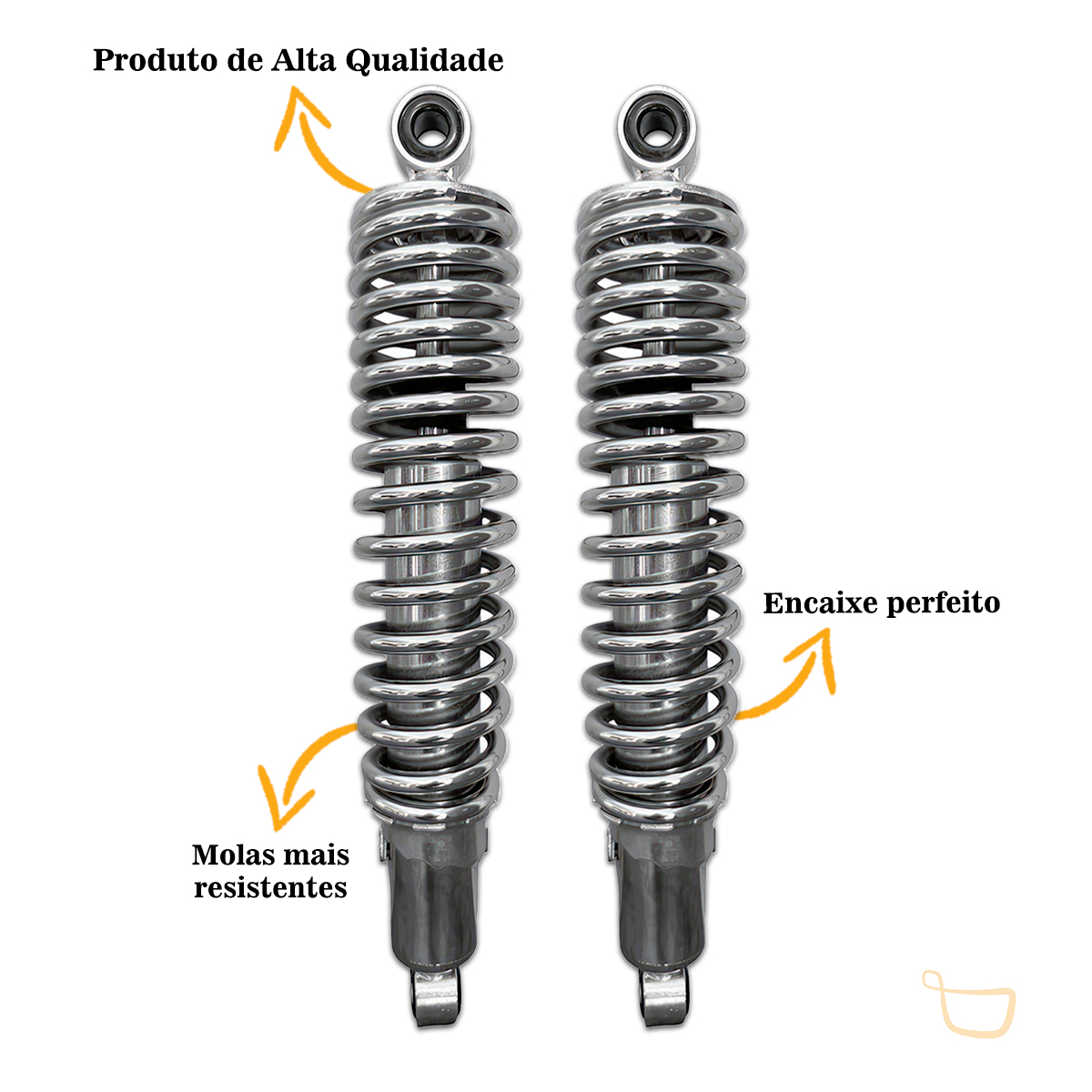 Produto de Alta Qualidade

Encaixe perfeito

Molas mais resistentes